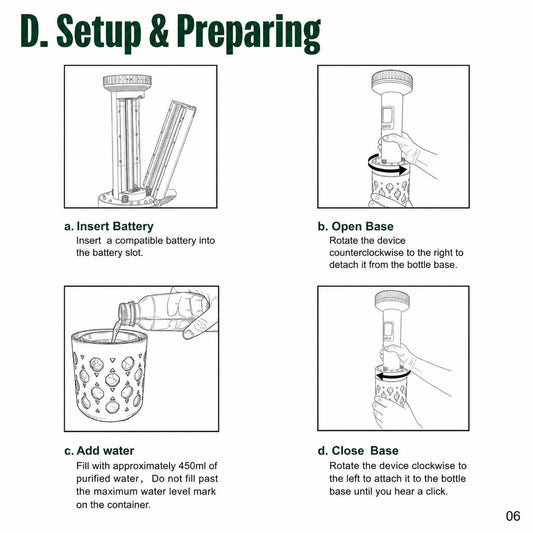 D. Setup & Preparing

a. Insert Battery
Insert a compatible battery into the battery slot.

b. Open Base
Rotate the device counterclockwise to the right to detach it from the bottle base.

c. Add water
Fill with approximately 450ml of purified water， Do not fill past the maximum water level mark on the container.

d. Close Base
Rotate the device clockwise to the left to attach it to the bottle base until you hear a click.

06